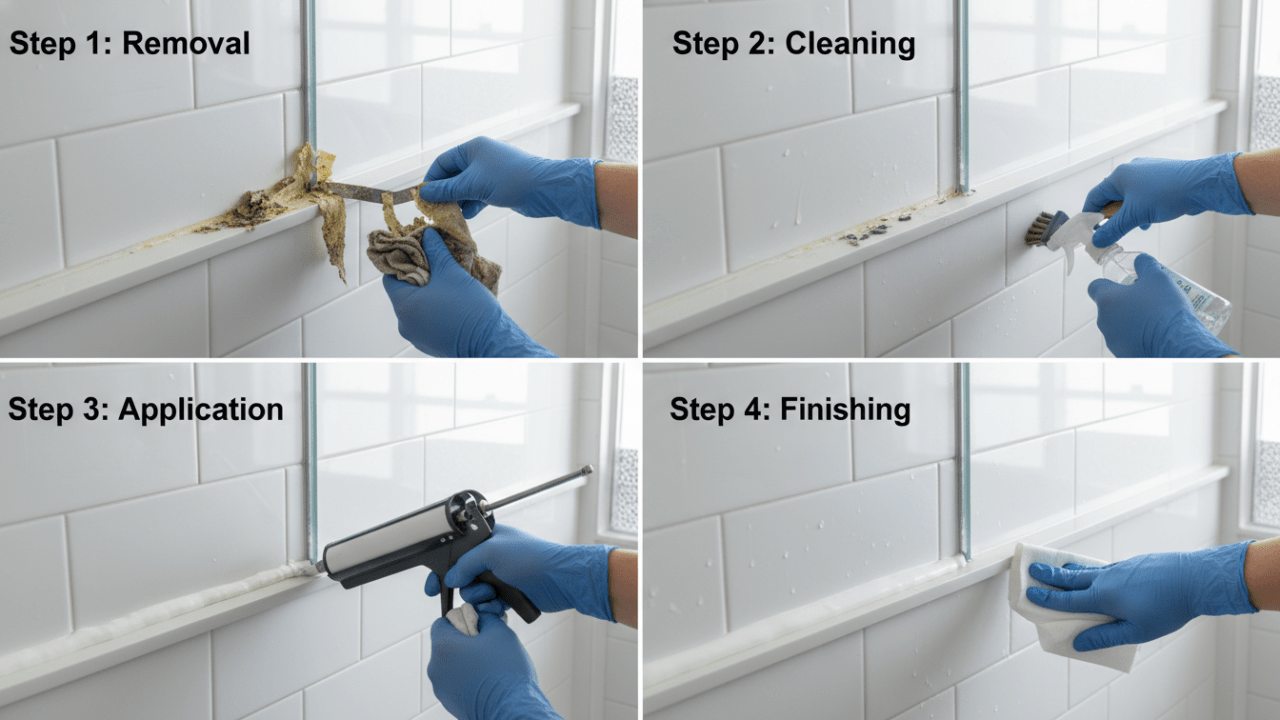 Step 1: Removal

Step 2: Cleaning

Step 3: Application

Step 4: Finishing